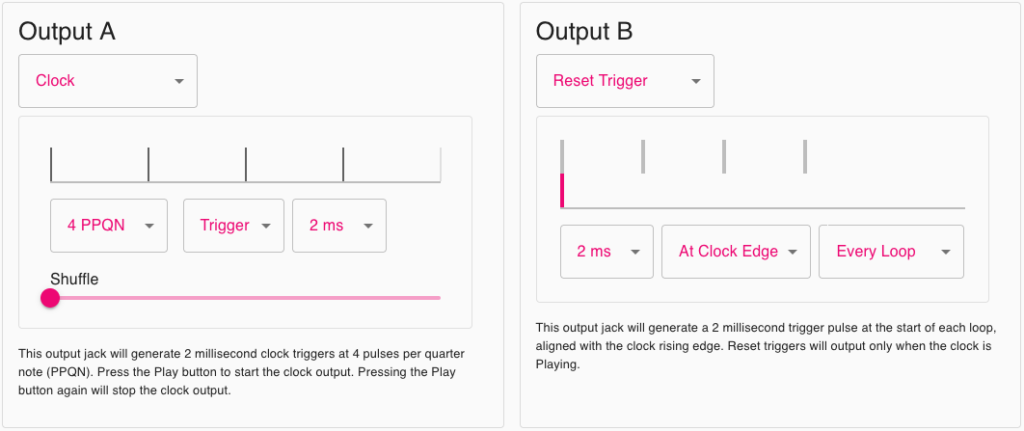 Output A

Clock

4 PPQN
Trigger
2 ms

Shuffle

This output jack will generate 2 millisecond clock triggers at 4 pulses per quarter note (PPQN). Press the Play button to start the clock output. Pressing the Play button again will stop the clock output.

Output B

Reset Trigger

2 ms
At Clock Edge
Every Loop

This output jack will generate a 2 millisecond trigger pulse at the start of each loop, aligned with the clock rising edge. Reset triggers will output only when the clock is Playing.